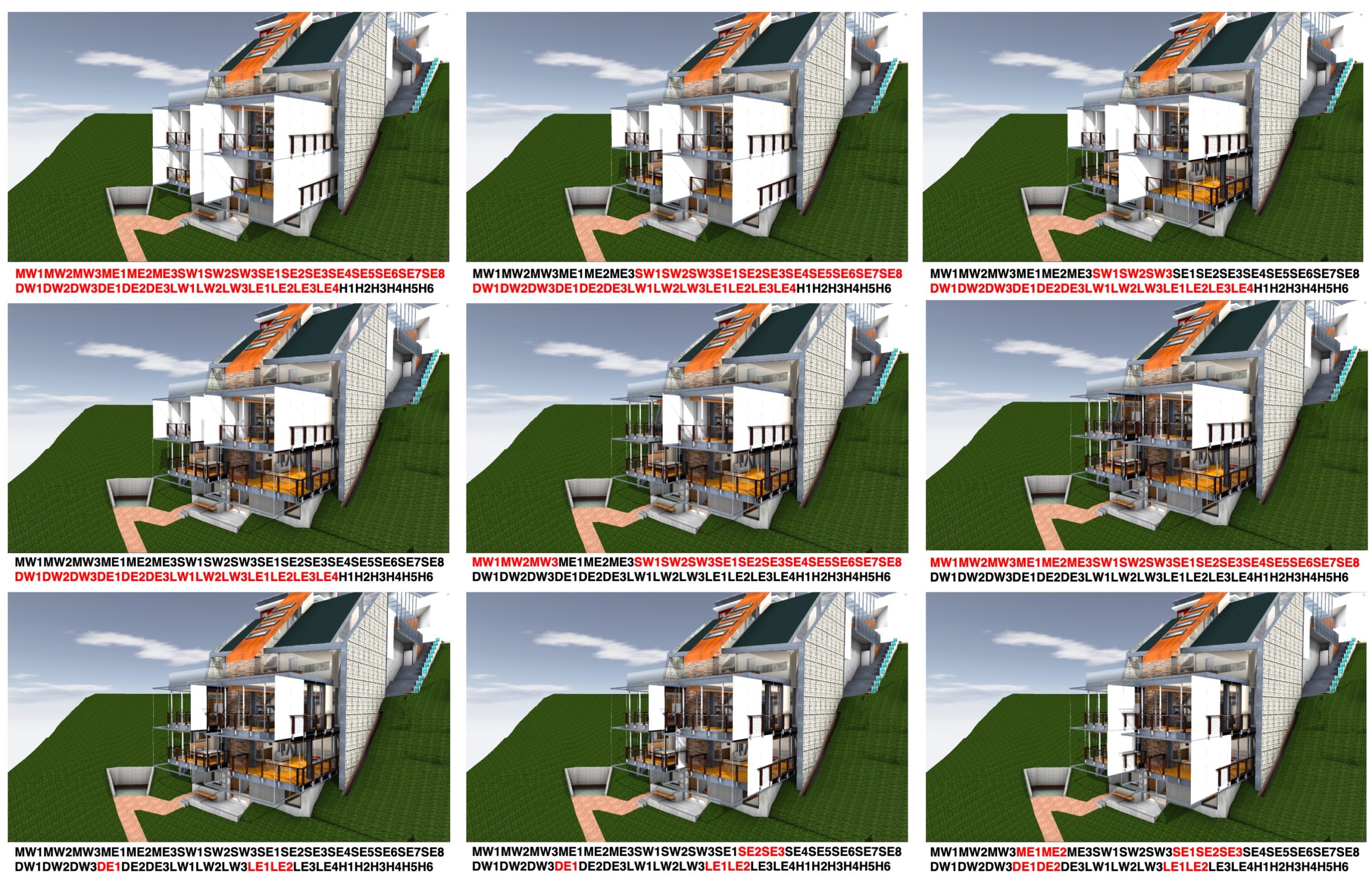 MW1MW2MW3ME1ME2ME3SW1SW2SW3SE1SE2SE3SE4SE5SE6SE7SE8
DW1DW2DW3DE1DE2DE3LW1LW2LW3LE1LE2LE3LE4H1H2H3H4H5H6

MW1MW2MW3ME1ME2ME3SW1SW2SW3SE1SE2SE3SE4SE5SE6SE7SE8
DW1DW2DW3DE1DE2DE3LW1LW2LW3LE1LE2LE3LE4H1H2H3H4H5H6

MW1MW2MW3ME1ME2ME3SW1SW2SW3SE1SE2SE3SE4SE5SE6SE7SE8
DW1DW2DW3DE1DE2DE3LW1LW2LW3LE1LE2LE3LE4H1H2H3H4H5H6

MW1MW2MW3ME1ME2ME3SW1SW2SW3SE1SE2SE3SE4SE5SE6SE7SE8
DW1DW2DW3DE1DE2DE3LW1LW2LW3LE1LE2LE3LE4H1H2H3H4H5H6

MW1MW2MW3ME1ME2ME3SW1SW2SW3SE1SE2SE3SE4SE5SE6SE7SE8
DW1DW2DW3DE1DE2DE3LW1LW2LW3LE1LE2LE3LE4H1H2H3H4H5H6

MW1MW2MW3ME1ME2ME3SW1SW2SW3SE1SE2SE3SE4SE5SE6SE7SE8
DW1DW2DW3DE1DE2DE3LW1LW2LW3LE1LE2LE3LE4H1H2H3H4H5H6

MW1MW2MW3ME1ME2ME3SW1SW2SW3SE1SE2SE3SE4SE5SE6SE7SE8
DW1DW2DW3DE1DE2DE3LW1LW2LW3LE1LE2LE3LE4H1H2H3H4H5H6

MW1MW2MW3ME1ME2ME3SW1SW2SW3SE1SE2SE3SE4SE5SE6SE7SE8
DW1DW2DW3DE1DE2DE3LW1LW2LW3LE1LE2LE3LE4H1H2H3H4H5H6

MW1MW2MW3ME1ME2ME3SW1SW2SW3SE1SE2SE3SE4SE5SE6SE7SE8
DW1DW2DW3DE1DE2DE3LW1LW2LW3LE1LE2LE3LE4H1H2H3H4H5H6